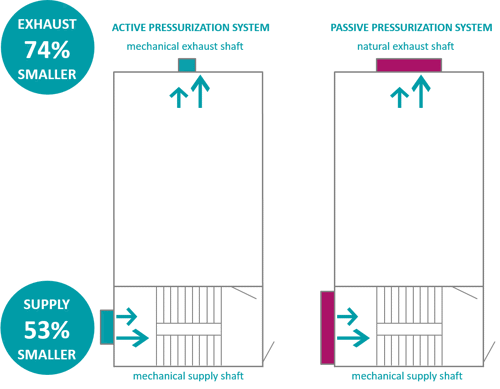 EXHAUST
74%
SMALLER

ACTIVE PRESSURIZATION SYSTEM

mechanical exhaust shaft

PASSIVE PRESSURIZATION SYSTEM

natural exhaust shaft

SUPPLY
53%
SMALLER

mechanical supply shaft

mechanical supply shaft